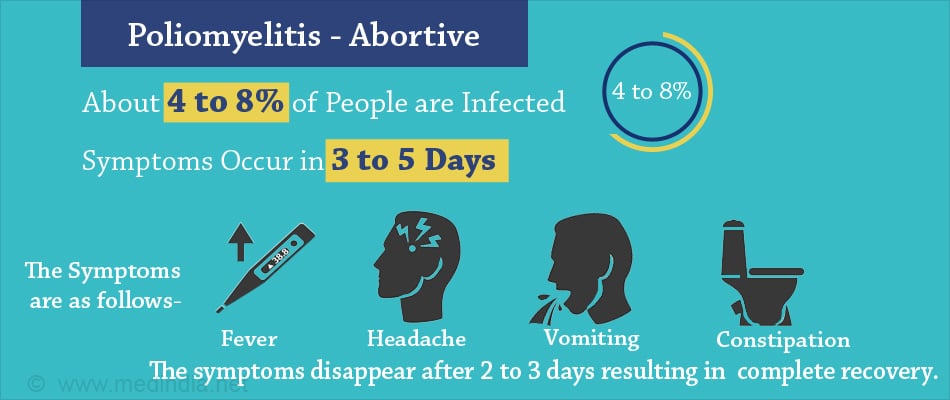 Poliomyelitis - Abortive

About 4 to 8% of People are Infected

4 to 8%

Symptoms Occur in 3 to 5 Days

The Symptoms are as follows-

38.8

Fever

Headache

Vomiting

Constipation

The symptoms disappear after 2 to 3 days resulting in complete recovery.

© www.medindia.net